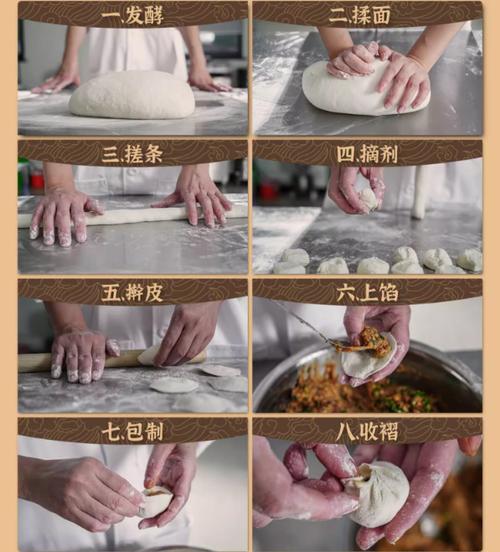 一.发酵

二.揉面

三.搓条

四.摘剂

五.擀皮

六.上馅

七.包制

八.收褶