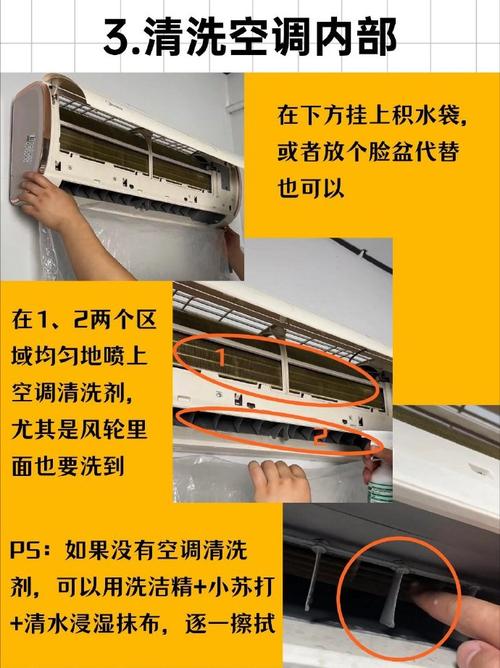 3.清洗空调内部

在下方挂上积水袋，或者放个脸盆代替也可以

在1、2两个区域均匀地喷上空调清洗剂，尤其是风轮里面也要洗到

1

2

PS：如果没有空调清洗剂，可以用洗洁精+小苏打+清水浸湿抹布，逐一擦拭