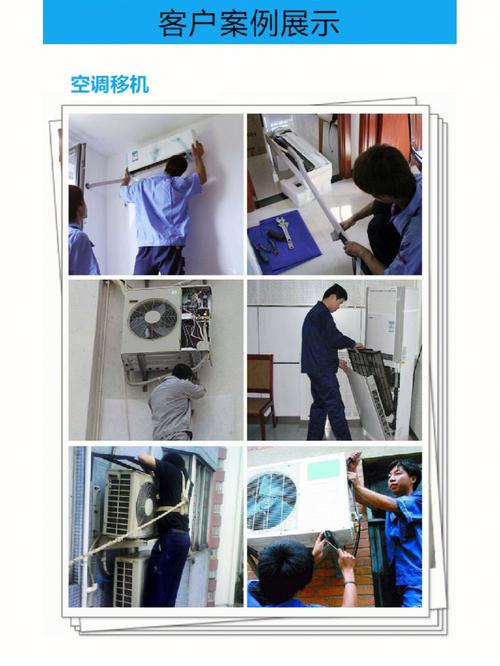 客户案例展示

空调移机