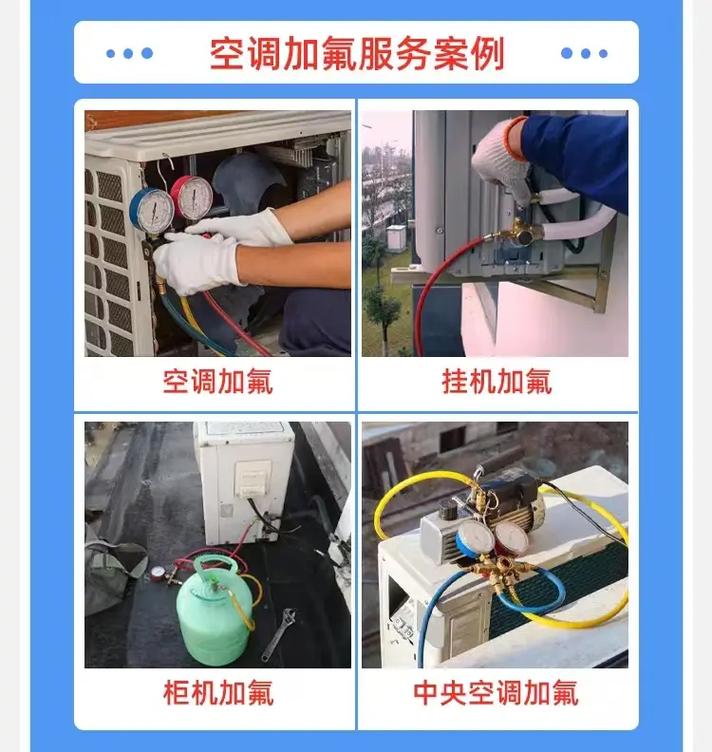 空调加氟服务案例

空调加氟

挂机加氟

柜机加氟

中央空调加氟