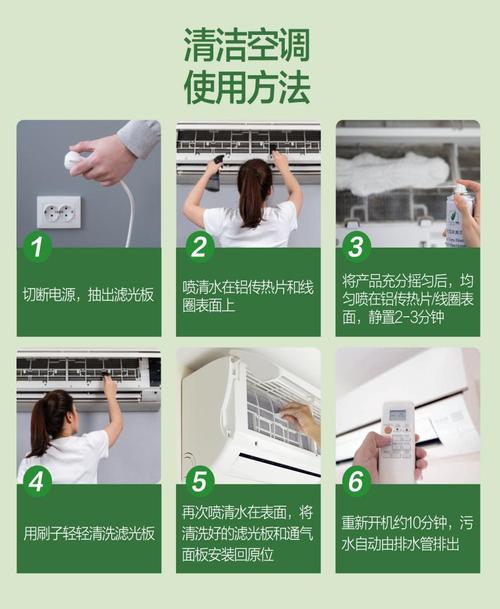 清洁空调
使用方法

1
切断电源，抽出滤光板

2
喷清水在铝传热片和线圈表面上

3
将产品充分摇匀后，均匀喷在铝传热片/线圈表面，静置2-3分钟

4
用刷子轻轻清洗滤光板

5
再次喷清水在表面，将清洗好的滤光板和通气面板安装回原位

6
重新开机约10分钟，污水自动由排水管排出